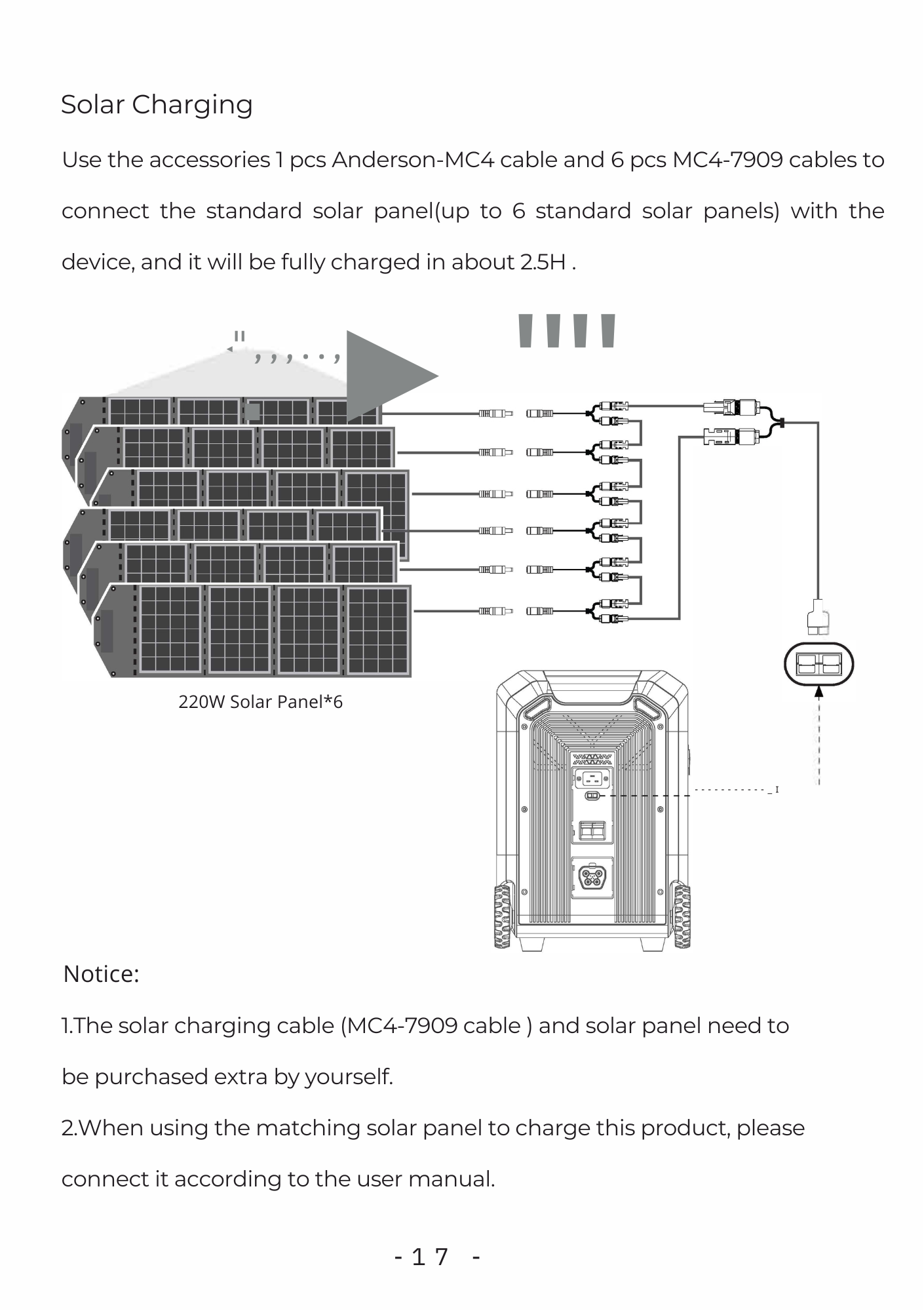 Solar Charging

Use the accessories 1 pcs Anderson-MC4 cable and 6 pcs MC4-7909 cables to connect the standard solar panel(up to 6 standard solar panels) with the device, and it will be fully charged in about 2.5H .

220W Solar Panel*6

Notice:

1.The solar charging cable (MC4-7909 cable ) and solar panel need to be purchased extra by yourself.

2.When using the matching solar panel to charge this product, please connect it according to the user manual.

- 17 -